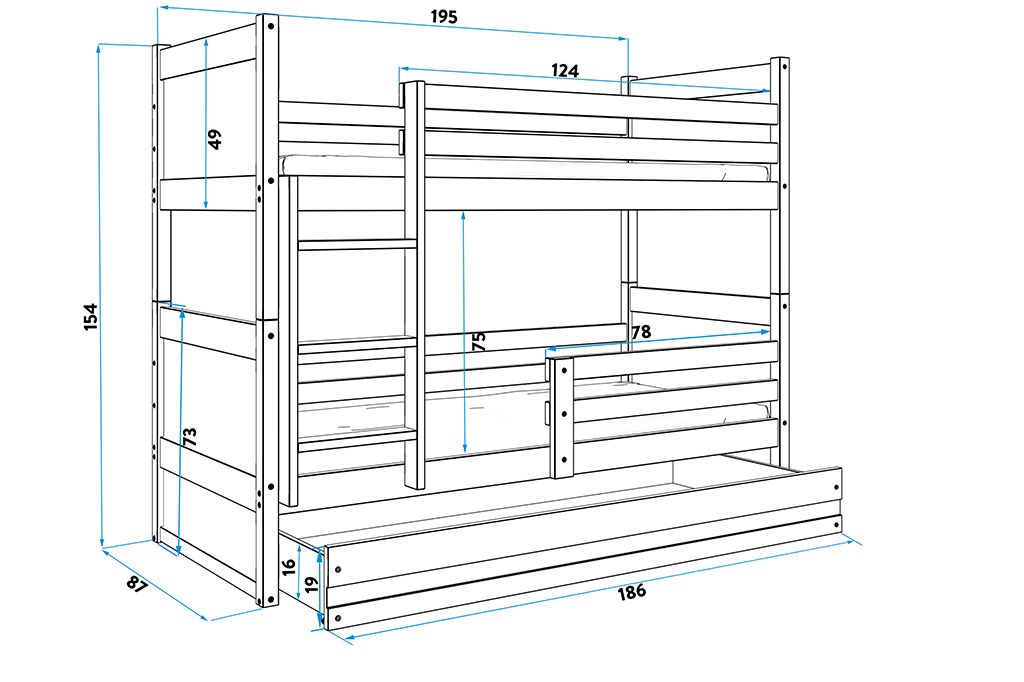 195
124
49
154
75
78
73
87
16
19
186